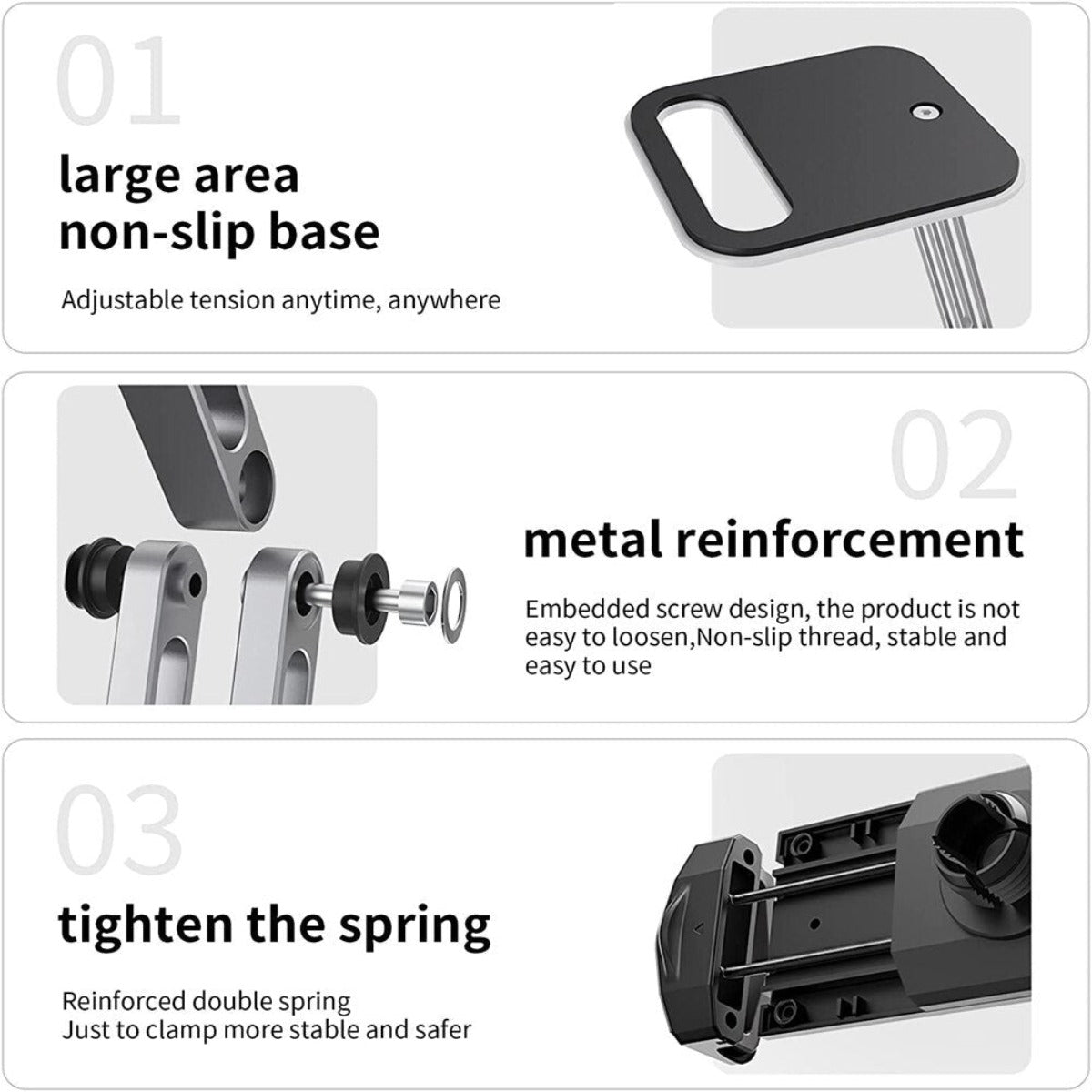 01

large area non-slip base

Adjustable tension anytime, anywhere

02

metal reinforcement

Embedded screw design, the product is not easy to loosen,Non-slip thread, stable and easy to use

03

tighten the spring

Reinforced double spring
Just to clamp more stable and safer