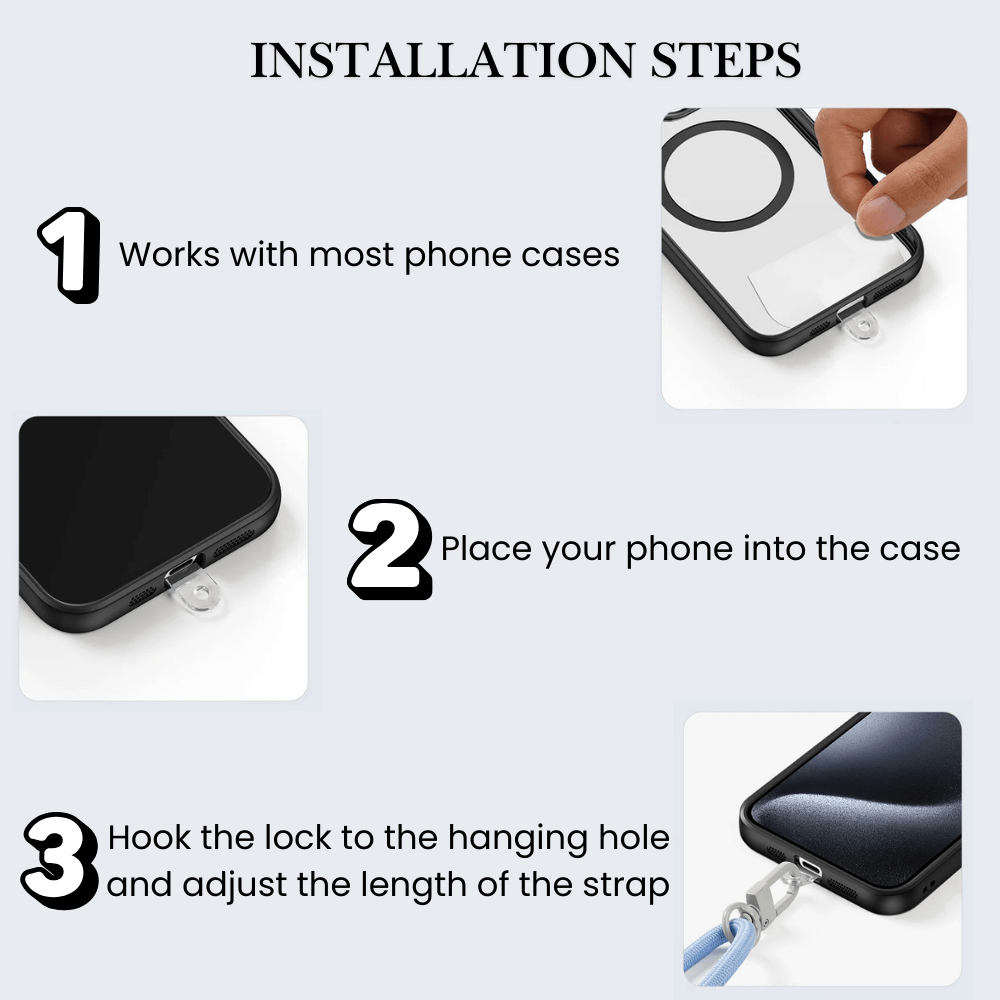 INSTALLATION STEPS

1 Works with most phone cases

2 Place your phone into the case

3 Hook the lock to the hanging hole and adjust the length of the strap